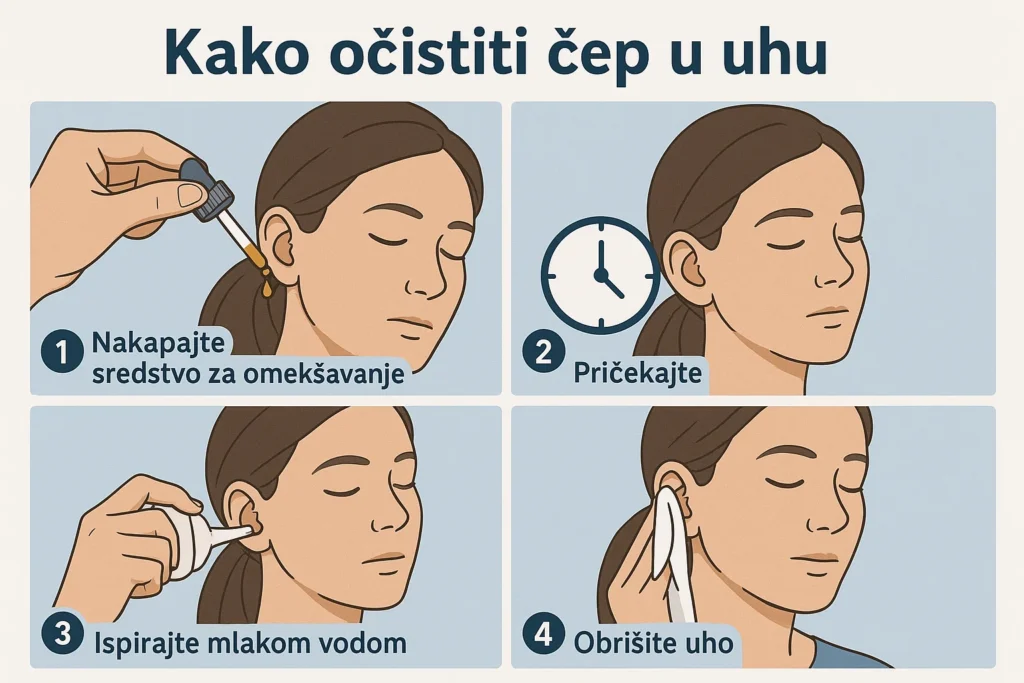 Kako očistiti čep u uhu

1 Nakapajte sredstvo za omekšavanje

2 Pričekajte

3 Ispirajte mlakom vodom

4 Obrišite uho