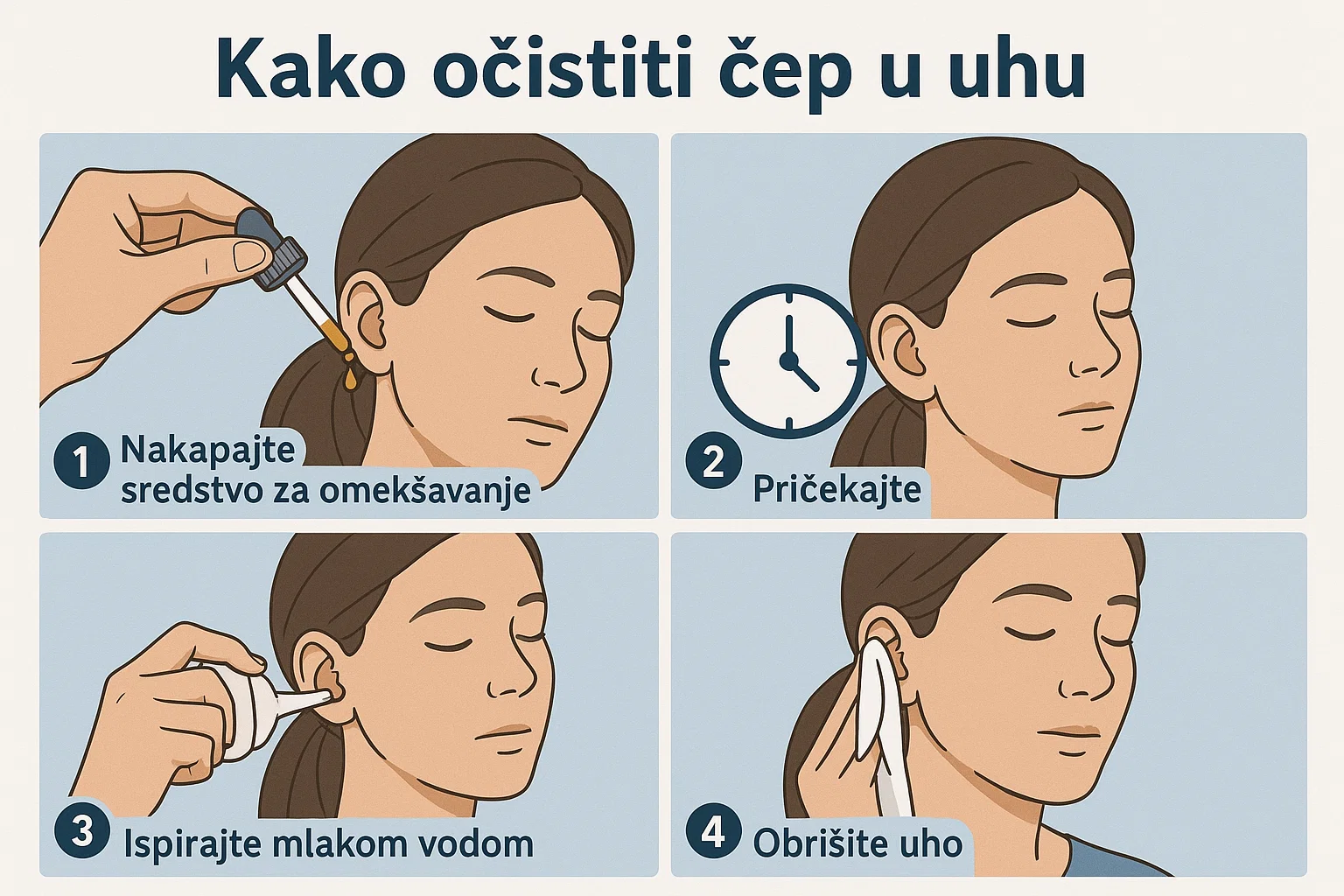 Kako očistiti čep u uhu

1 Nakapajte sredstvo za omekšavanje

2 Pričekajte

3 Ispirajte mlakom vodom

4 Obrišite uho