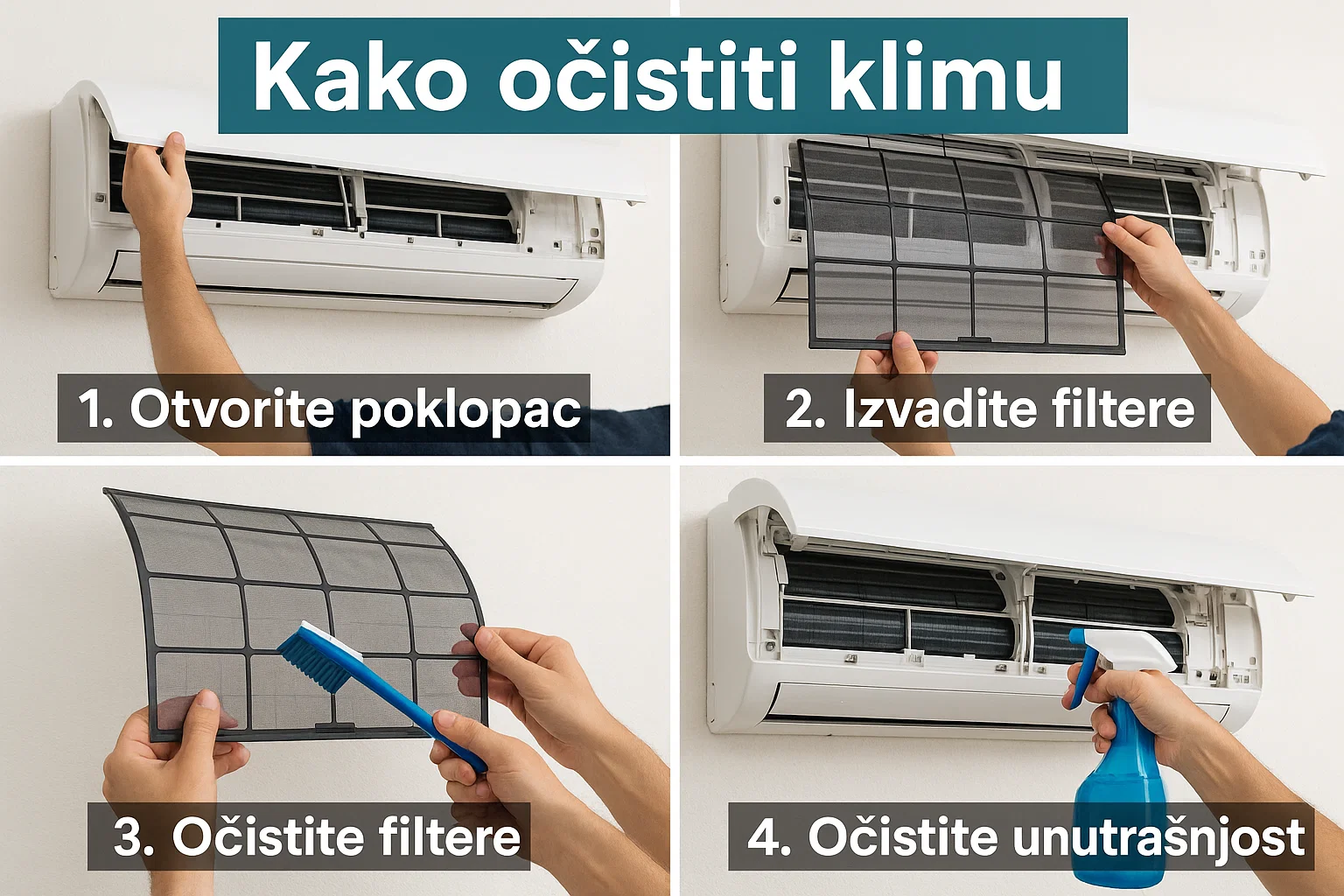 Kako očistiti klimu

1. Otvorite poklopac

2. Izvadite filtere

3. Očistite filtere

4. Očistite unutrašnjost