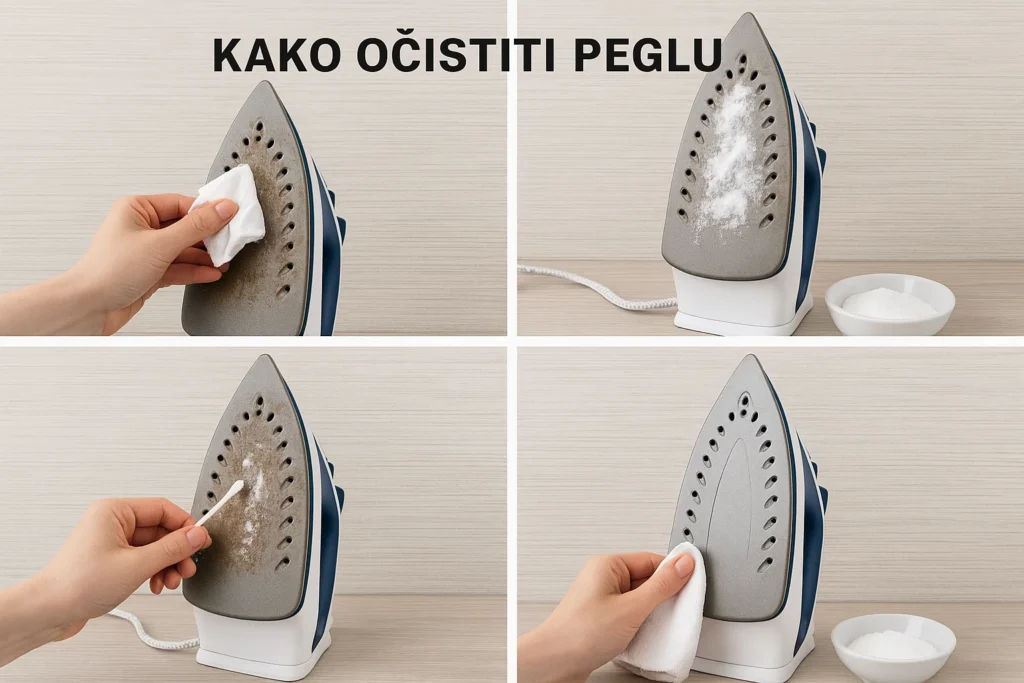 KAKO OČISTITI PEGLU